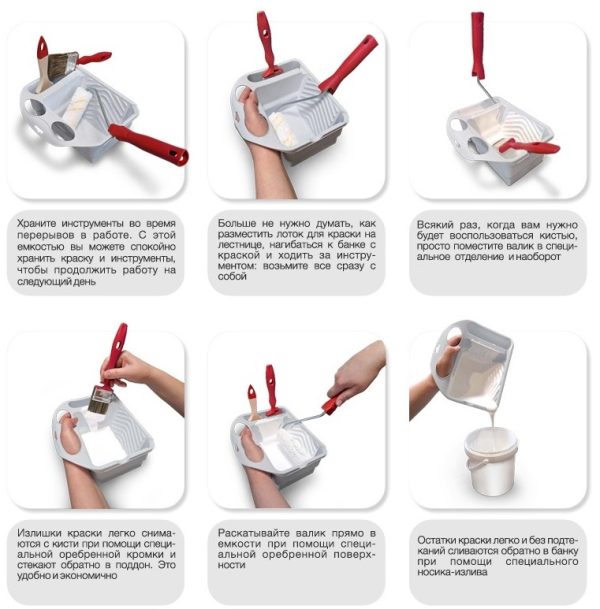 Храните инструменты во время перерывов в работе. С этой емкостью вы можете спокойно хранить краску и инструменты, чтобы продолжить работу на следующий день

Больше не нужно думать, как разместить лоток для краски на лестнице, нагибаться к банке с краской и ходить за инструментом: возьмите все сразу с собой

Всякий раз, когда вам нужно будет воспользоваться кистью, просто поместите валик в специальное отделение и наоборот

Излишки краски легко снимаются с кисти при помощи специальной оребренной кромки и стекают обратно в поддон. Это удобно и экономично

Раскатывайте валик прямо в емкости при помощи специальной оребренной поверхности

Остатки краски легко и без подтеканий сливаются обратно в банку при помощи специального носика-излива